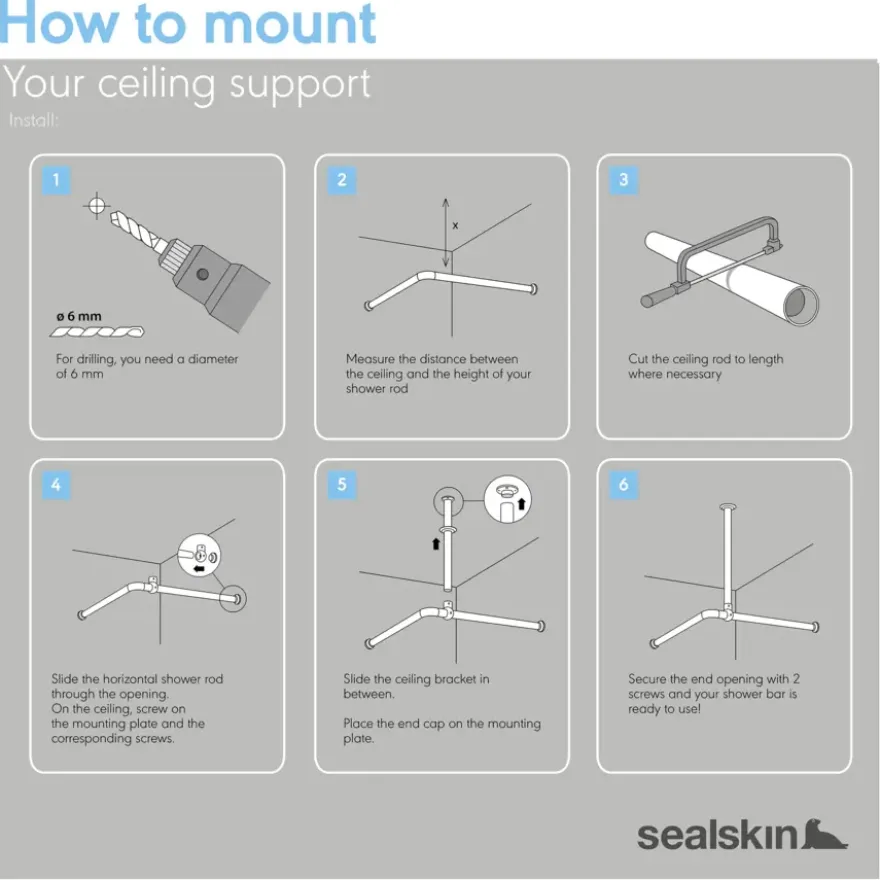 How to mount

Your ceiling support

Install:

1

ø 6 mm

For drilling, you need a diameter of 6 mm

2

x

Measure the distance between the ceiling and the height of your shower rod

3

Cut the ceiling rod to length where necessary

4

Slide the horizontal shower rod through the opening.
On the ceiling, screw on the mounting plate and the corresponding screws.

5

Slide the ceiling bracket in between.

Place the end cap on the mounting plate.

6

Secure the end opening with 2 screws and your shower bar is ready to use!

sealskin