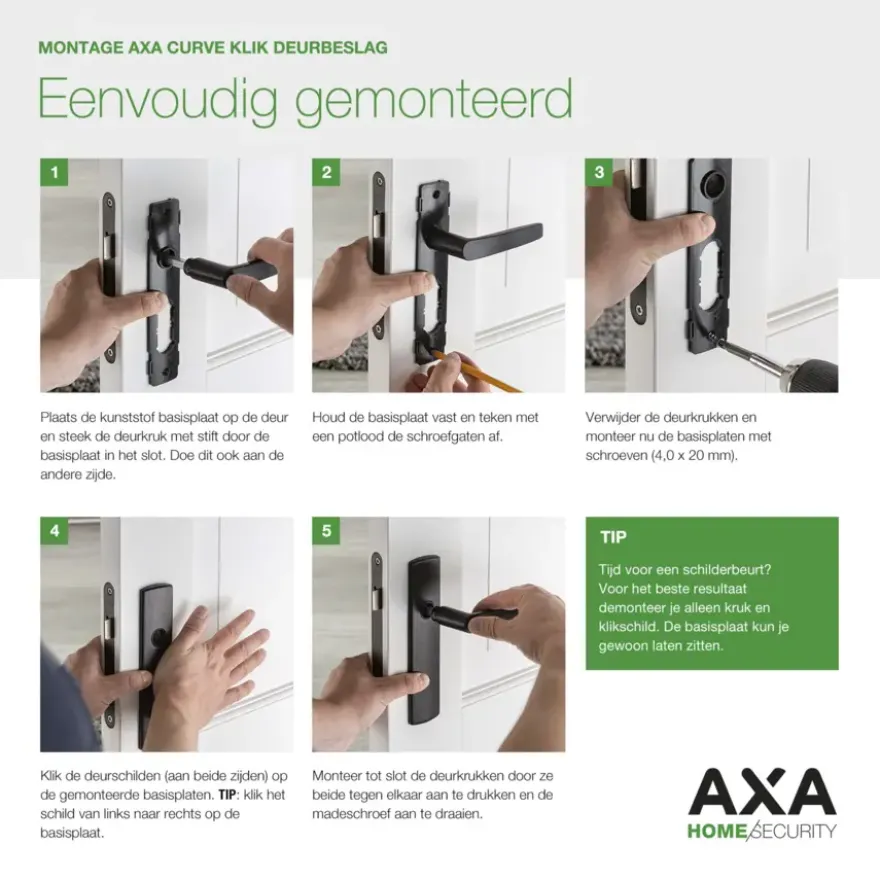 MONTAGE AXA CURVE KLIK DEURBESLAG

Eenvoudig gemonteerd

1

Plaats de kunststof basisplaat op de deur en steek de deurkruk met stift door de basisplaat in het slot. Doe dit ook aan de andere zijde.

2

Houd de basisplaat vast en teken met een potlood de schroefgaten af.

3

Verwijder de deurkrukken en monteer nu de basisplaten met schroeven (4,0 x 20 mm).

4

Klik de deurschilden (aan beide zijden) op de gemonteerde basisplaten. TIP: klik het schild van links naar rechts op de basisplaat.

5

Monteer tot slot de deurkrukken door ze beide tegen elkaar aan te drukken en de madeschroef aan te draaien.

TIP

Tijd voor een schilderbeurt? Voor het beste resultaat demonteer je alleen kruk en klikschild. De basisplaat kun je gewoon laten zitten.

AXA
HOME SECURITY